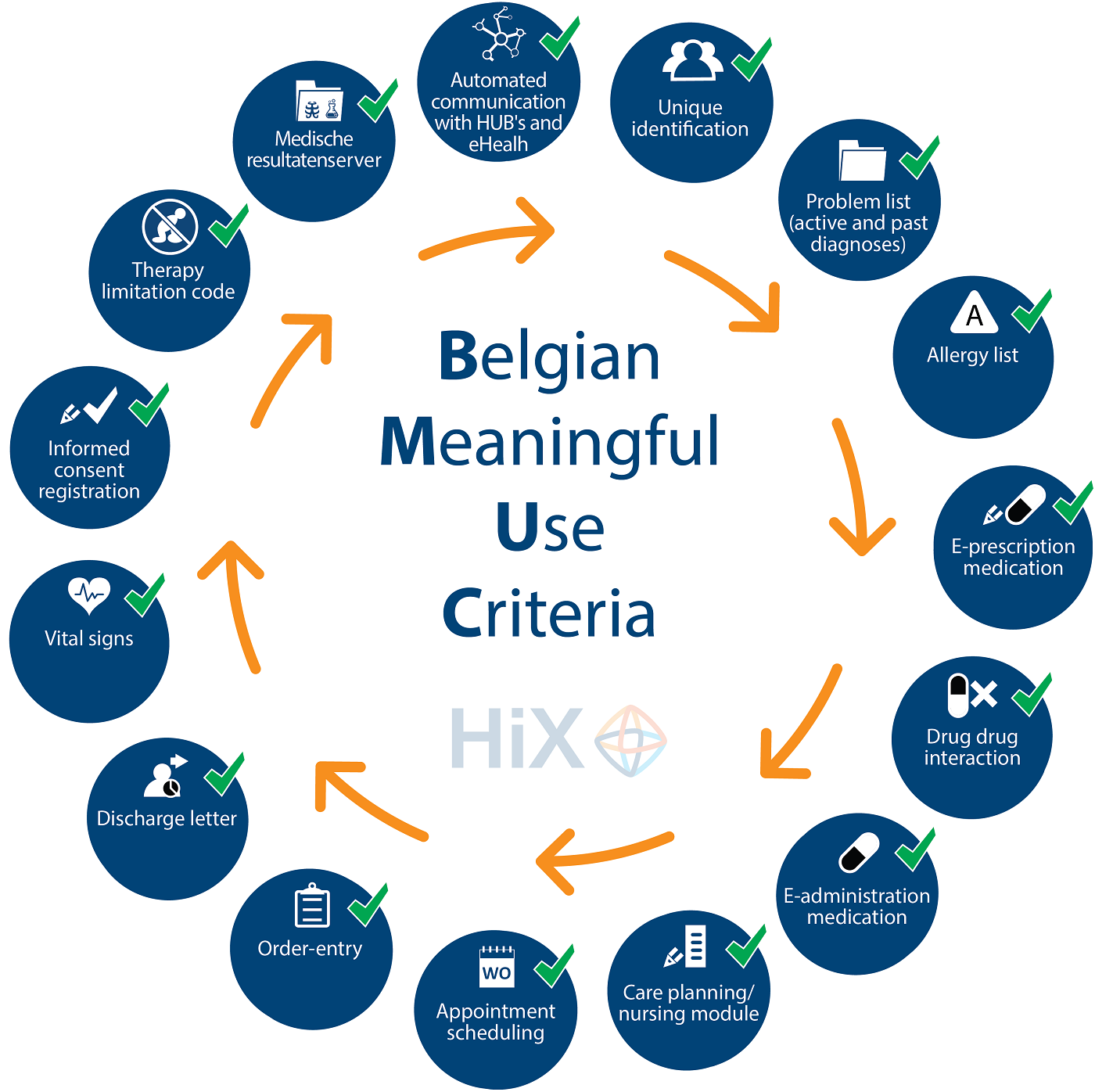 Belgian Meaningful Use Criteria

HiX

Automated communication with HUB's and eHealh

Unique identification

Problem list (active and past diagnoses)

A

Allergy list

E-prescription medication

Drug drug interaction

E-administration medication

Care planning/ nursing module

WO

Appointment scheduling

Order-entry

Discharge letter

Vital signs

Informed consent registration

Therapy limitation code

Medische resultatenserver